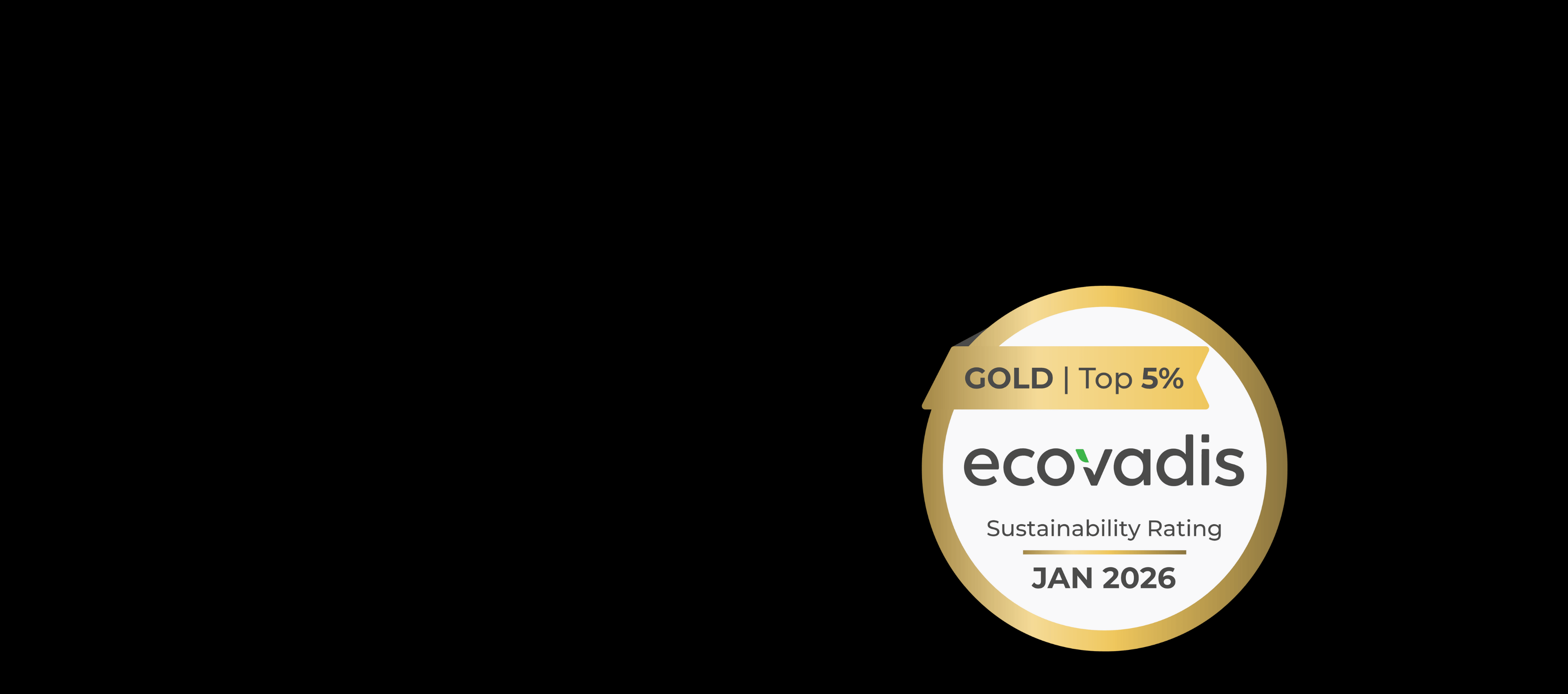 GOLD | Top 5%

ecovadis

Sustainability Rating

JAN 2026